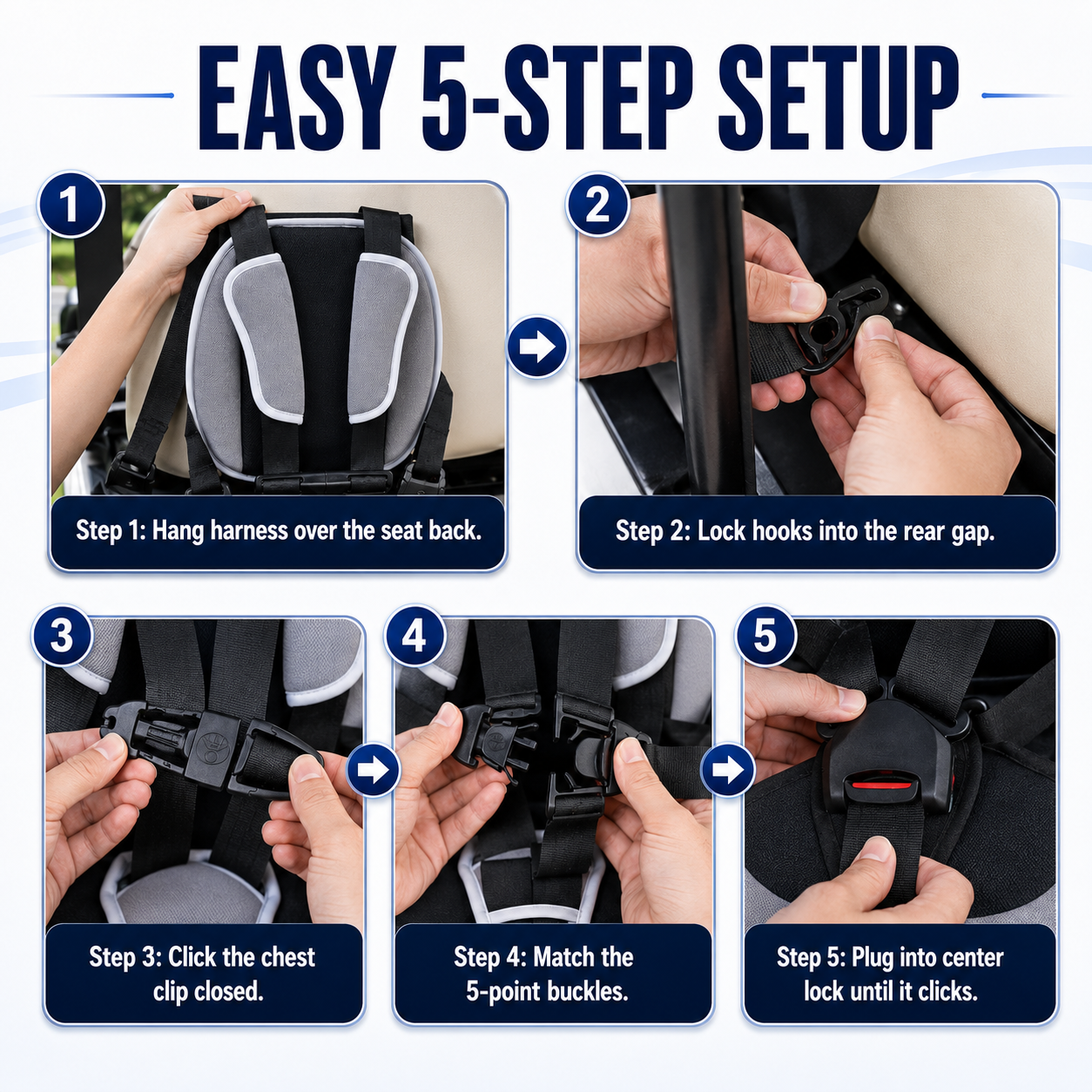 EASY 5-STEP SETUP

1

Step 1: Hang harness over the seat back.

2

Step 2: Lock hooks into the rear gap.

3

Step 3: Click the chest clip closed.

4

Step 4: Match the 5-point buckles.

5

Step 5: Plug into center lock until it clicks.