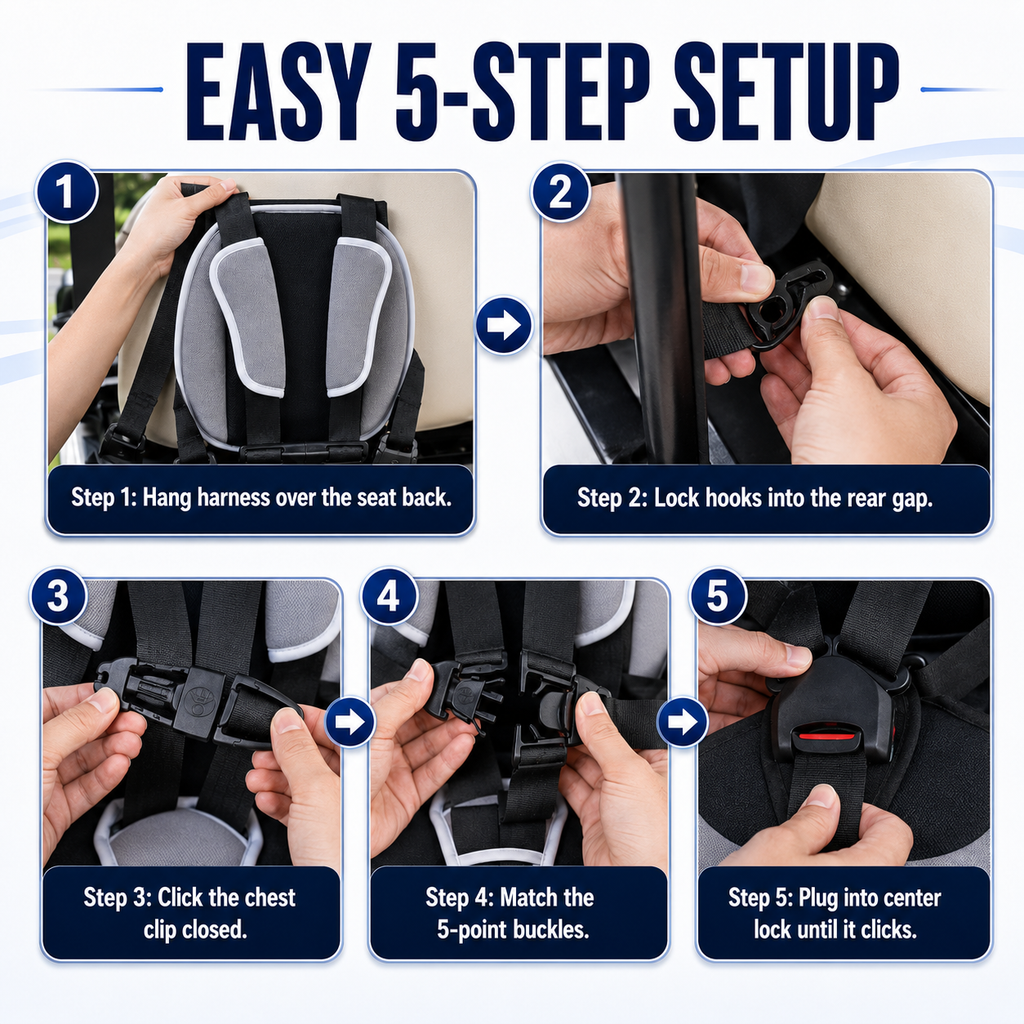 EASY 5-STEP SETUP

1

Step 1: Hang harness over the seat back.

2

Step 2: Lock hooks into the rear gap.

3

Step 3: Click the chest clip closed.

4

Step 4: Match the 5-point buckles.

5

Step 5: Plug into center lock until it clicks.